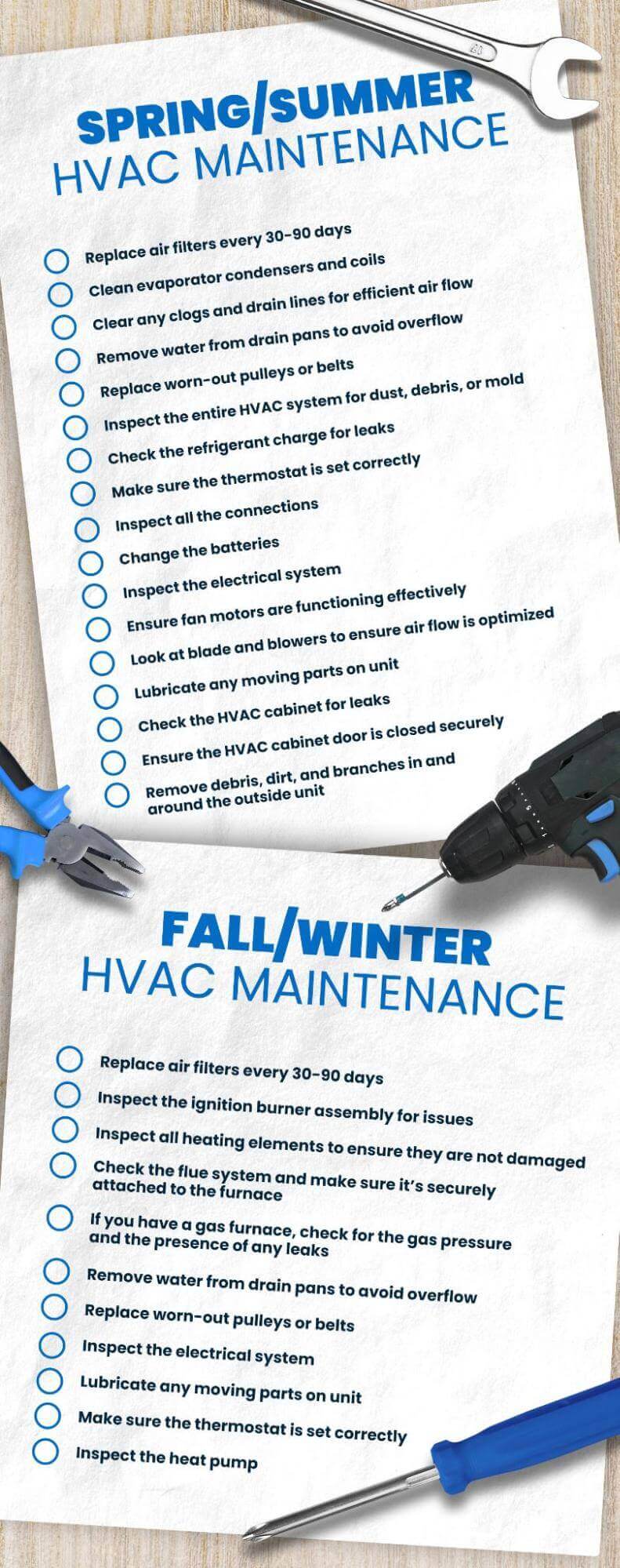 SPRING/SUMMER
HVAC MAINTENANCE

Replace air filters every 30-90 days
Clean evaporator condensers and coils
Clear any clogs and drain lines for efficient air flow
Remove water from drain pans to avoid overflow
Replace worn-out pulleys or belts
Inspect the entire HVAC system for dust, debris, or mold
Check the refrigerant charge for leaks
Make sure the thermostat is set correctly
Inspect all the connections
Change the batteries
Inspect the electrical system
Ensure fan motors are functioning effectively
Look at blade and blowers to ensure air flow is optimized
Lubricate any moving parts on unit
Check the HVAC cabinet for leaks
Ensure the HVAC cabinet door is closed securely
Remove debris, dirt, and branches in and around the outside unit

FALL/WINTER
HVAC MAINTENANCE

Replace air filters every 30-90 days
Inspect the ignition burner assembly for issues
Inspect all heating elements to ensure they are not damaged
Check the flue system and make sure it's securely attached to the furnace
If you have a gas furnace, check for the gas pressure and the presence of any leaks
Remove water from drain pans to avoid overflow
Replace worn-out pulleys or belts
Inspect the electrical system
Lubricate any moving parts on unit
Make sure the thermostat is set correctly
Inspect the heat pump